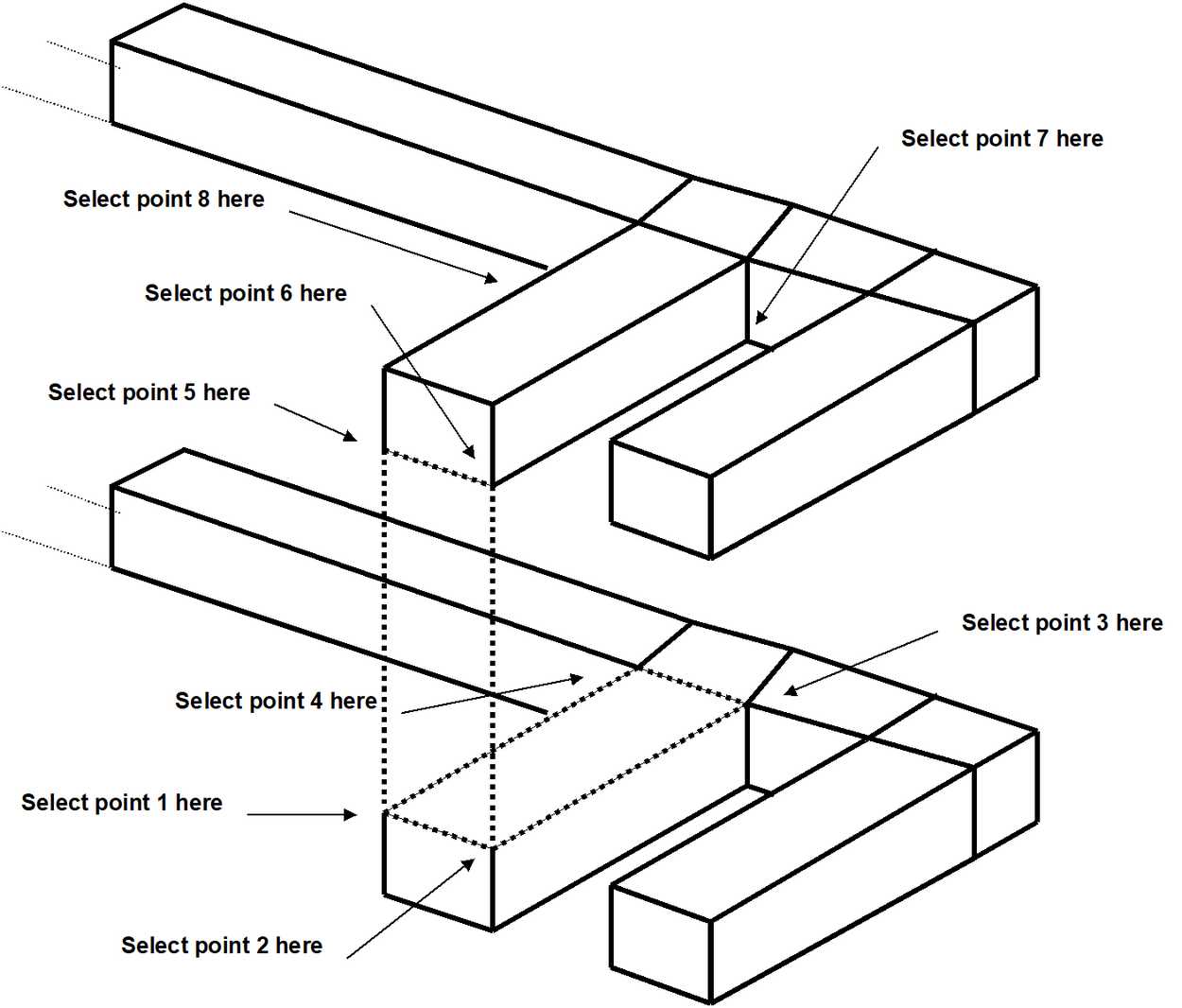 Select point 7 here

Select point 8 here

Select point 6 here

Select point 5 here

Select point 3 here

Select point 4 here

Select point 1 here

Select point 2 here